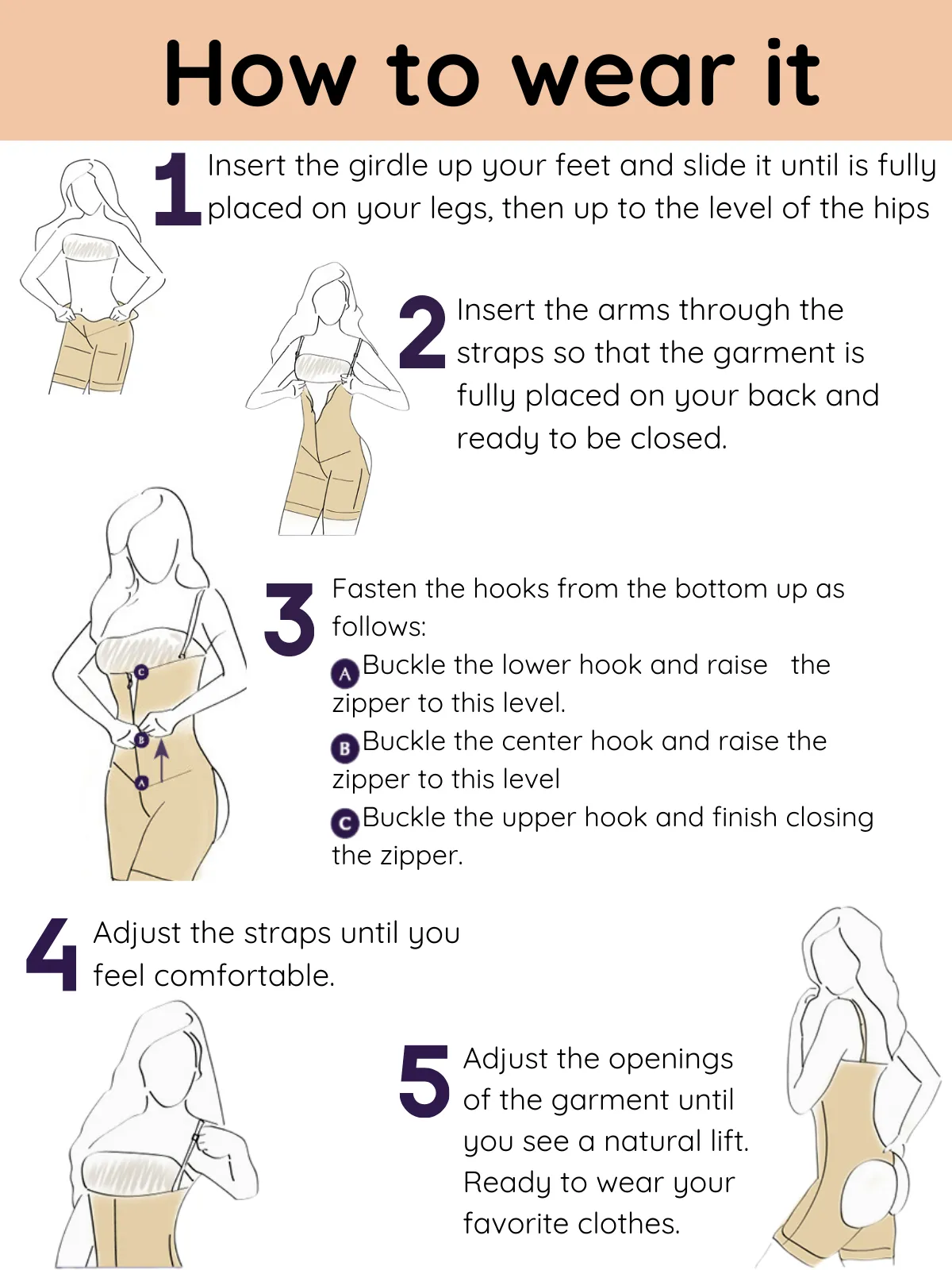 How to wear it

1 Insert the girdle up your feet and slide it until is fully placed on your legs, then up to the level of the hips

2 Insert the arms through the straps so that the garment is fully placed on your back and ready to be closed.

C
B
A

3 Fasten the hooks from the bottom up as follows:
A Buckle the lower hook and raise the zipper to this level.
B Buckle the center hook and raise the zipper to this level
C Buckle the upper hook and finish closing the zipper.

4 Adjust the straps until you feel comfortable.

5 Adjust the openings of the garment until you see a natural lift. Ready to wear your favorite clothes.